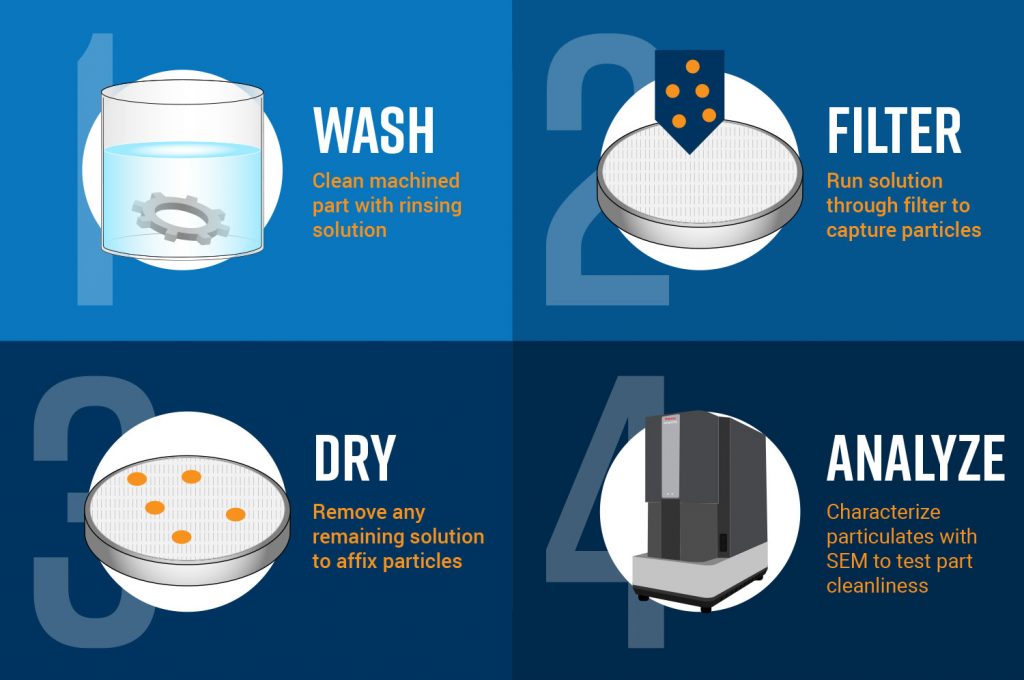 1
WASH
Clean machined part with rinsing solution

2
FILTER
Run solution through filter to capture particles

3
DRY
Remove any remaining solution to affix particles

4
ANALYZE
Characterize particulates with SEM to test part cleanliness