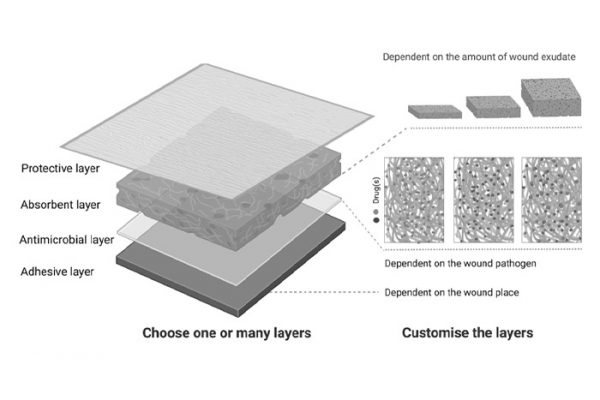 Dependent on the amount of wound exudate

Protective layer

Absorbent layer

Antimicrobial layer

Adhesive layer

Drug(s)

Dependent on the wound pathogen

Dependent on the wound place

Choose one or many layers

Customise the layers